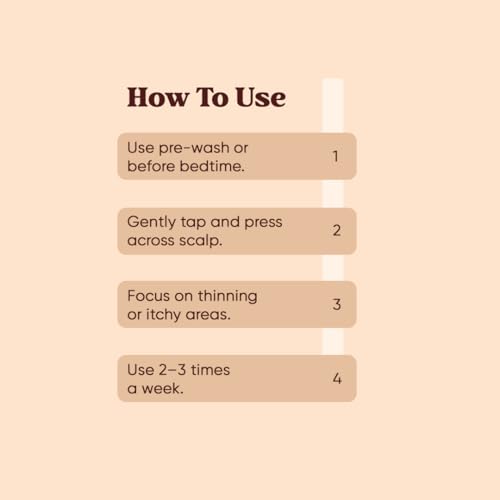 How To Use

Use pre-wash or before bedtime. 1

Gently tap and press across scalp. 2

Focus on thinning or itchy areas. 3

Use 2–3 times a week. 4