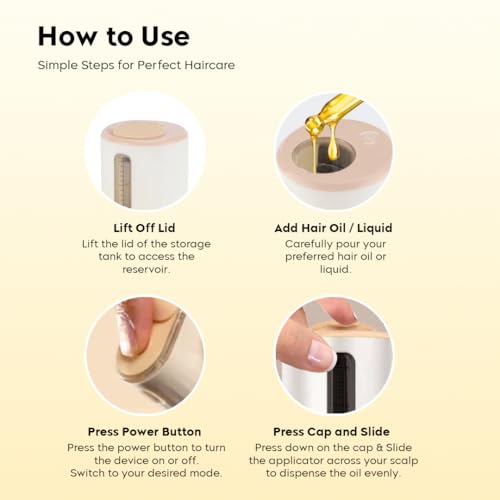 How to Use

Simple Steps for Perfect Haircare

Lift Off Lid
Lift the lid of the storage tank to access the reservoir.

Add Hair Oil / Liquid
Carefully pour your preferred hair oil or liquid.

Press Power Button
Press the power button to turn the device on or off. Switch to your desired mode.

Press Cap and Slide
Press down on the cap & Slide the applicator across your scalp to dispense the oil evenly.