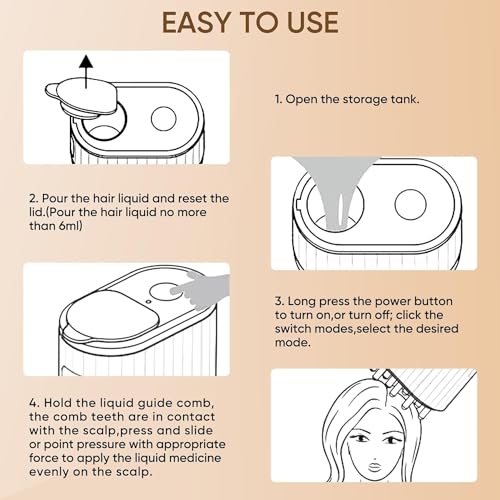 EASY TO USE

1. Open the storage tank.

2. Pour the hair liquid and reset the lid.(Pour the hair liquid no more than 6ml)

3. Long press the power button to turn on,or turn off; click the switch modes,select the desired mode.

4. Hold the liquid guide comb, the comb teeth are in contact with the scalp,press and slide or point pressure with appropriate force to apply the liquid medicine evenly on the scalp.