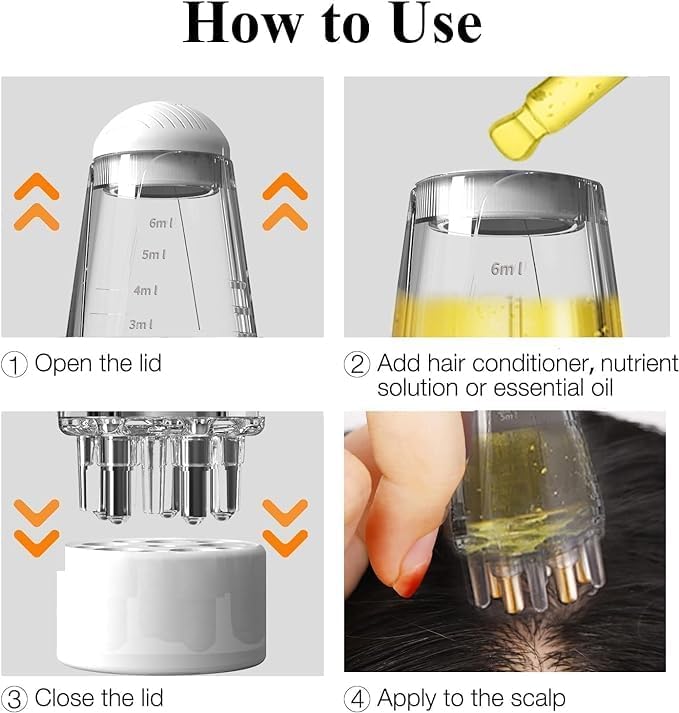 How to Use

6ml
5ml
4ml
3ml

① Open the lid

6ml

② Add hair conditioner, nutrient solution or essential oil

③ Close the lid

5ml

④ Apply to the scalp