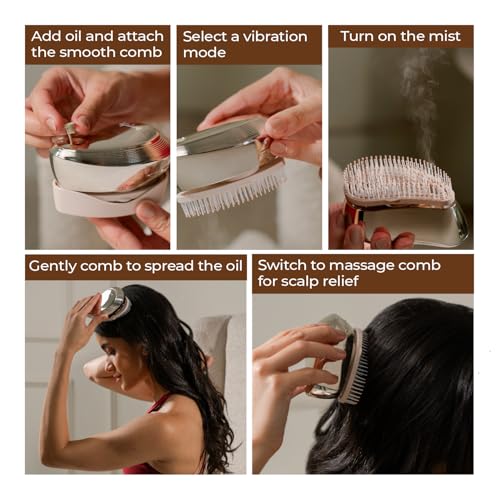 Add oil and attach the smooth comb

Select a vibration mode

Turn on the mist

Gently comb to spread the oil

Switch to massage comb for scalp relief